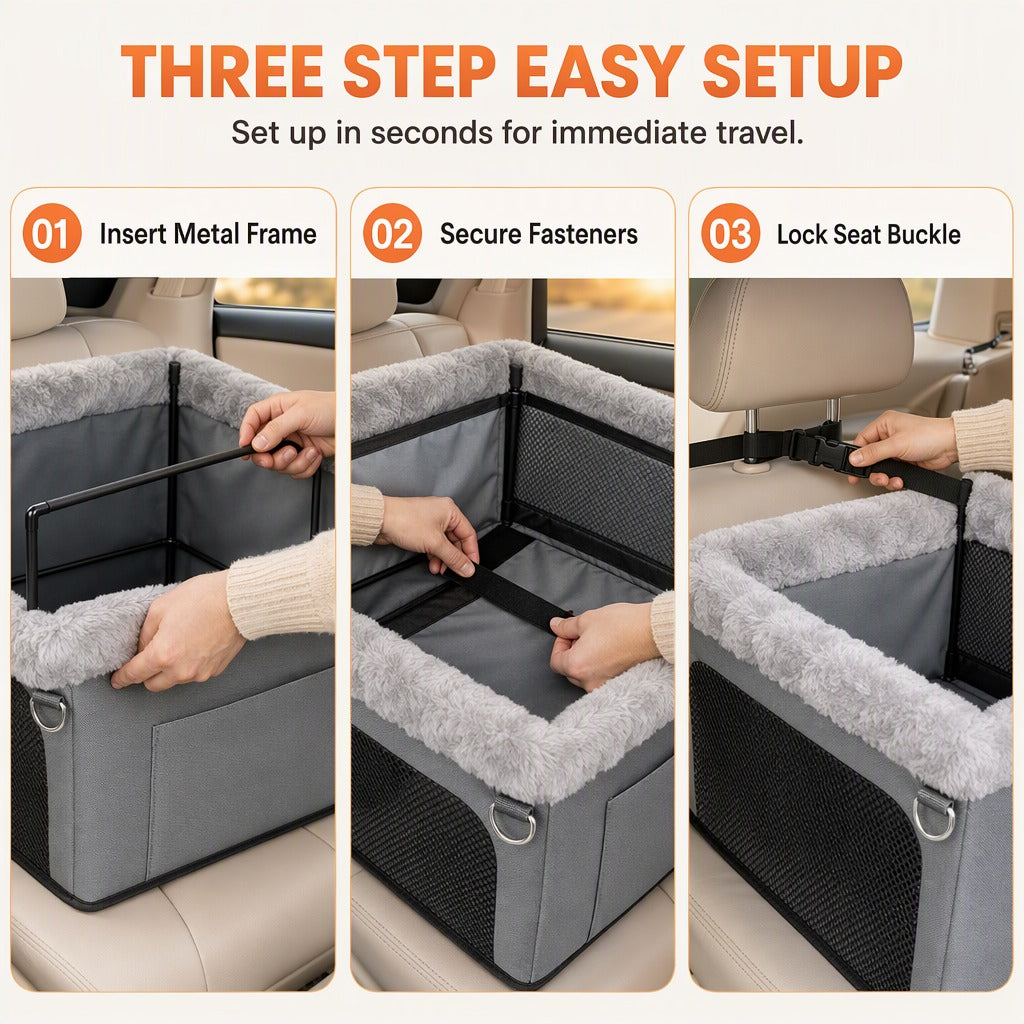 THREE STEP EASY SETUP

Set up in seconds for immediate travel.

01 Insert Metal Frame

02 Secure Fasteners

03 Lock Seat Buckle