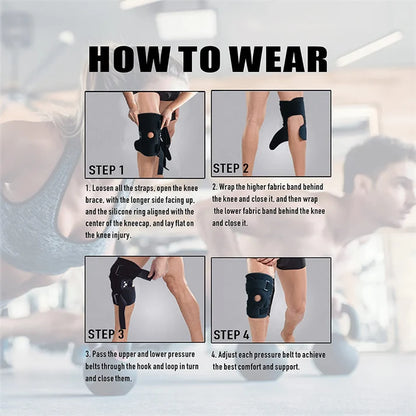 HOW TO WEAR

STEP 1

1. Loosen all the straps, open the knee brace, with the longer side facing up, and the silicone ring aligned with the center of the kneecap, and lay flat on the knee injury.

STEP 2

2. Wrap the higher fabric band behind the knee and close it, and then wrap the lower fabric band behind the knee and close it.

STEP 3

3. Pass the upper and lower pressure belts through the hook and loop in turn and close them.

STEP 4

4. Adjust each pressure belt to achieve the best comfort and support.